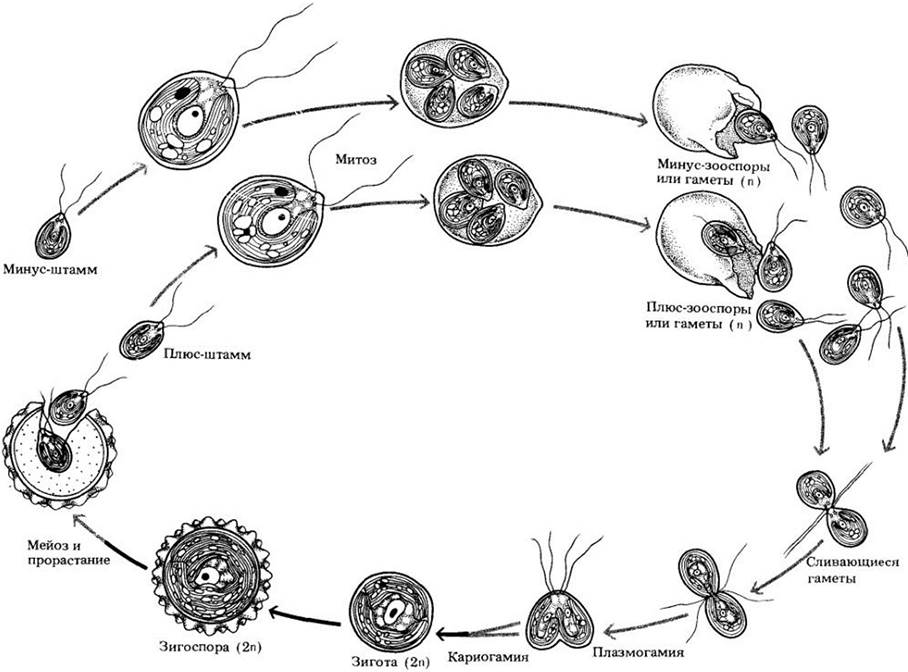 Митоз

Минус-зооспоры или гаметы (n)

Минус-штамм

Плюс-зооспоры или гаметы (n)

Плюс-штамм

Мейоз и прорастание

Сливающиеся гаметы

Зигоспора (2n)

Зигота (2n)

Кариогамия

Плазмогамия