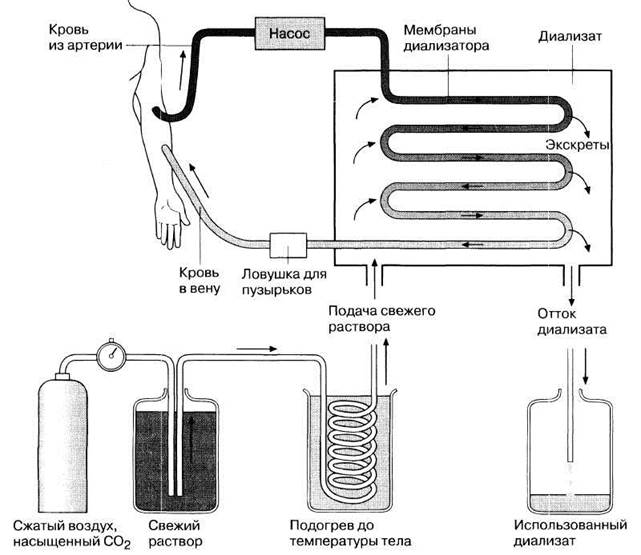 Кровь из артерии

Насос

Мембраны диализатора

Диализат

Экскреты

Кровь в вену

Ловушка для пузырьков

Подача свежего раствора

Отток диализата

Сжатый воздух, насыщенный $CO_2$

Свежий раствор

Подогрев до температуры тела

Использованный диализат