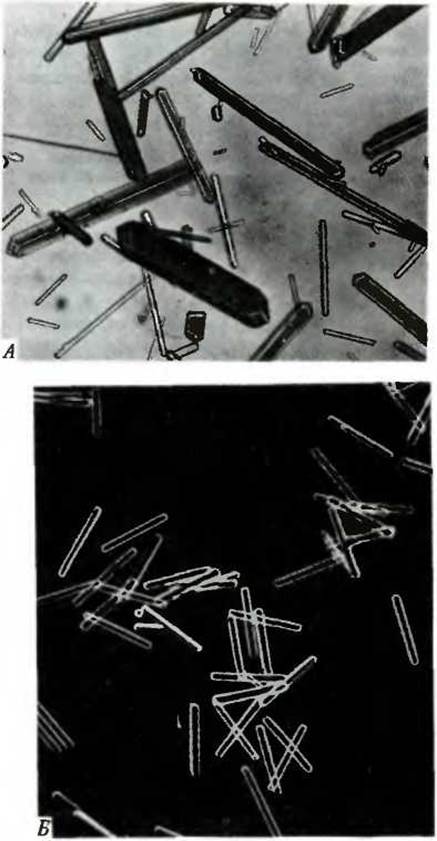 A

B